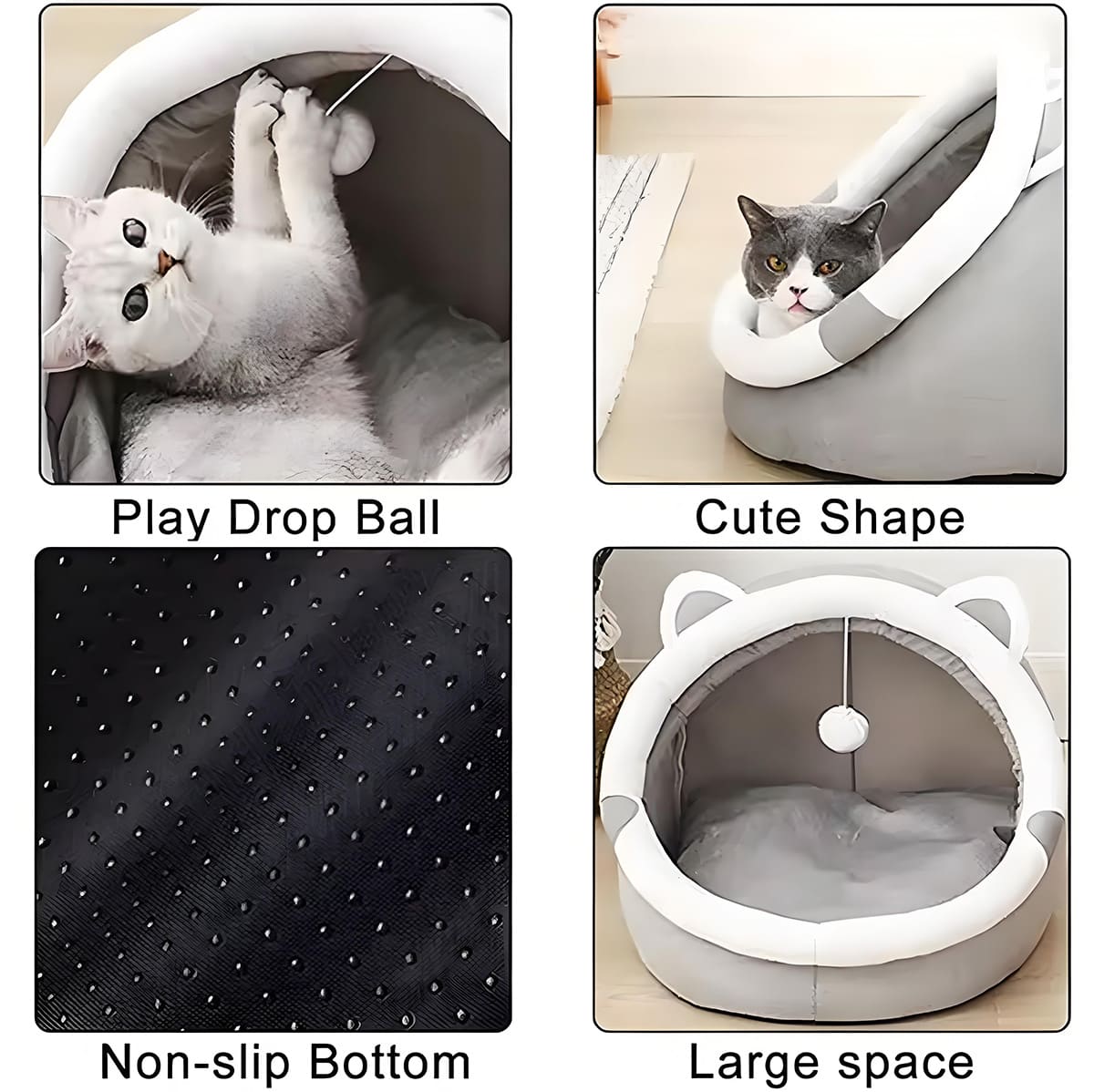 Play Drop Ball

Cute Shape

Non-slip Bottom

Large space