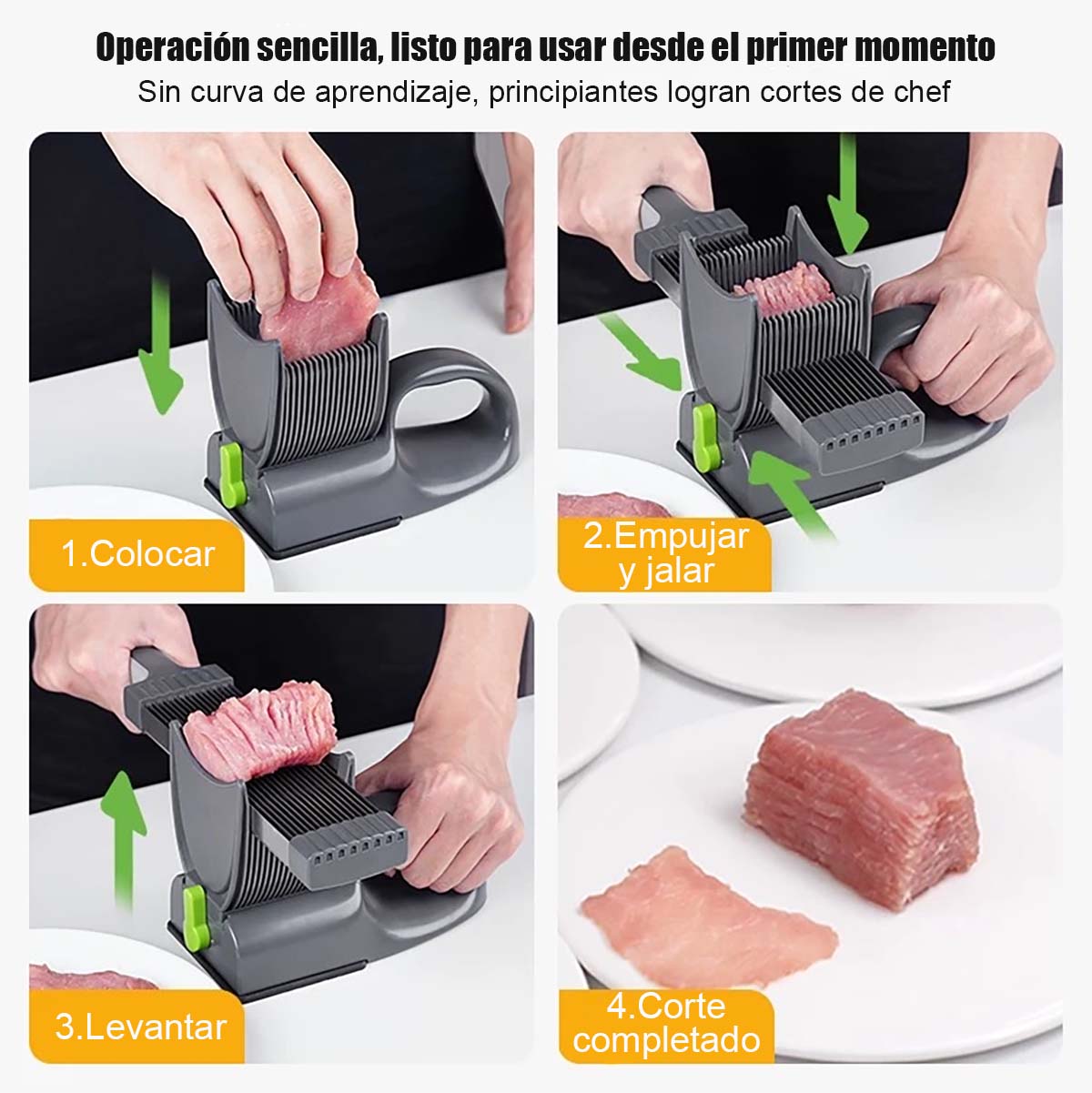 Operación sencilla, listo para usar desde el primer momento
Sin curva de aprendizaje, principiantes logran cortes de chef

1.Colocar

2.Empujar y jalar

3.Levantar

4.Corte completado