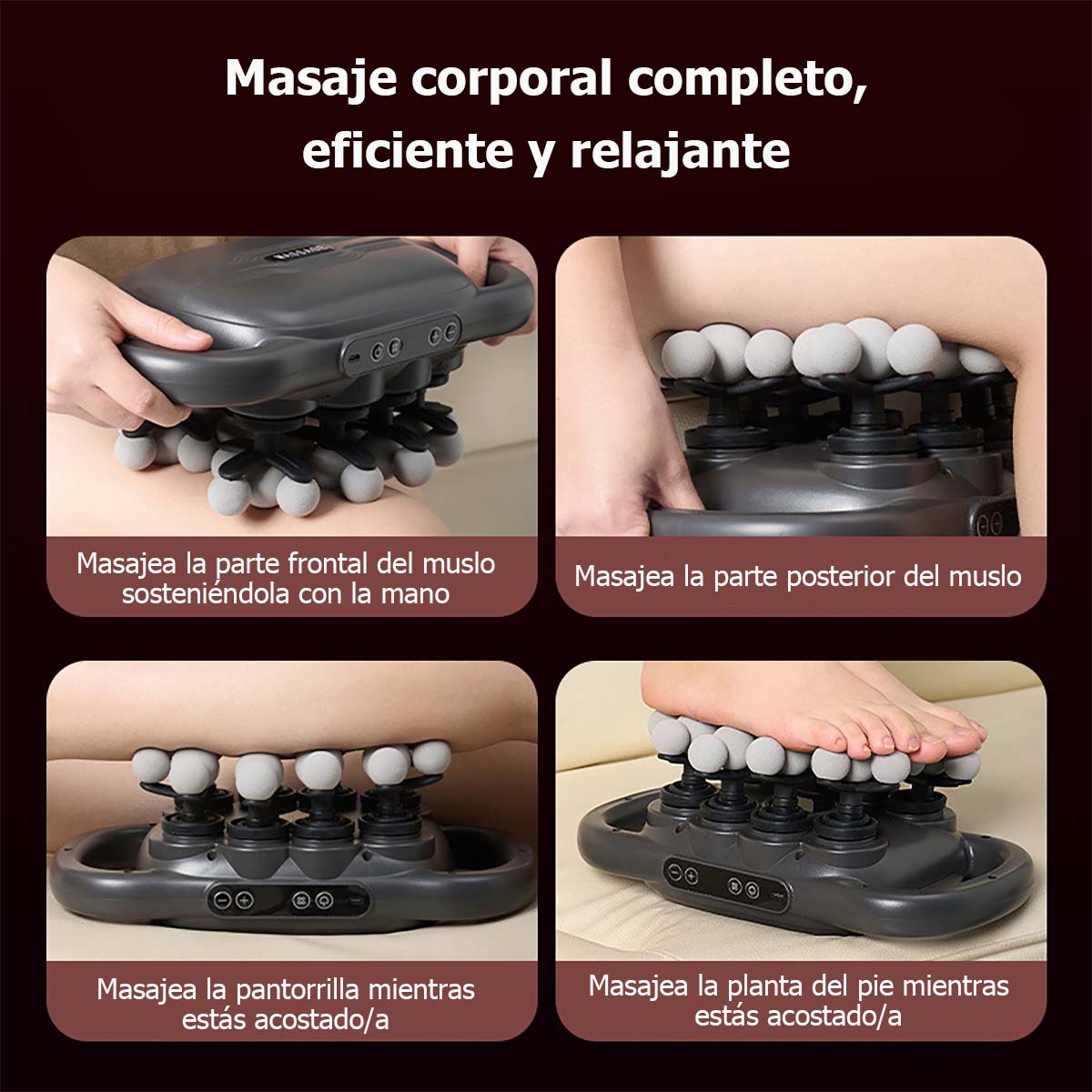 Masaje corporal completo, eficiente y relajante

Masajea la parte frontal del muslo sosteniéndola con la mano

Masajea la parte posterior del muslo

Masajea la pantorrilla mientras estás acostado/a

Masajea la planta del pie mientras estás acostado/a