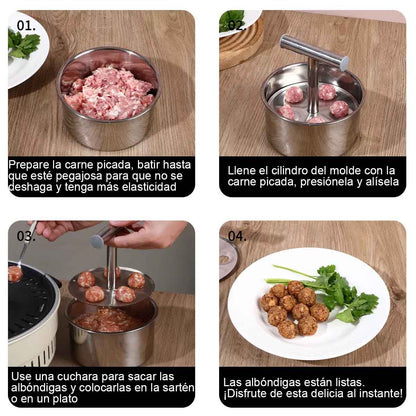 01.

Prepare la carne picada, batir hasta que esté pegajosa para que no se deshaga y tenga más elasticidad

02.

Llene el cilindro del molde con la carne picada, presiónela y alísela

03.

Use una cuchara para sacar las albóndigas y colocarlas en la sartén o en un plato

04.

Las albóndigas están listas. ¡Disfrute de esta delicia al instante!